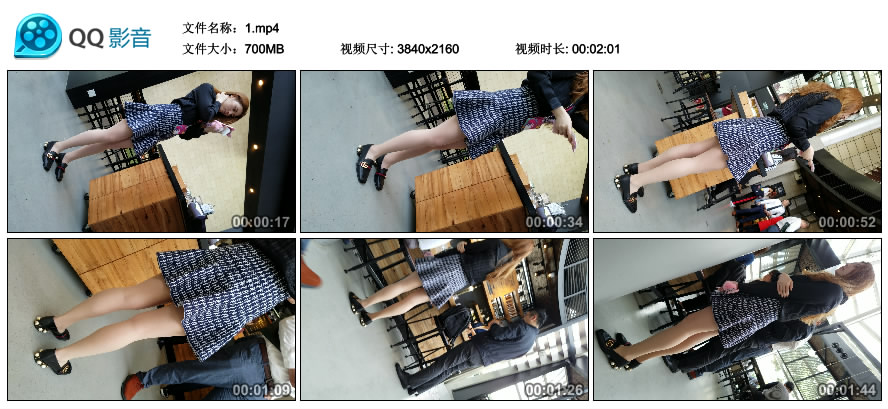 QQ影音

文件名称：1.mp4
文件大小：700MB　　视频尺寸: 3840x2160　　视频时长: 00:02:01

00:00:17
00:00:34
00:00:52
00:01:09
00:01:26
00:01:44