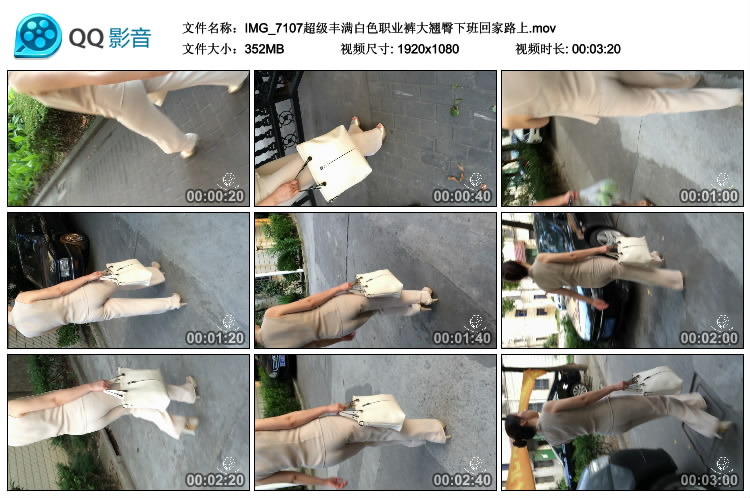 QQ影音

文件名称：IMG_7107超级丰满白色职业裤大翘臀下班回家路上.mov
文件大小：352MB 视频尺寸：1920x1080 视频时长：00:03:20

00:00:20
00:00:40
00:01:00
00:01:20
00:01:40
00:02:00
00:02:20
00:02:40
00:03:00