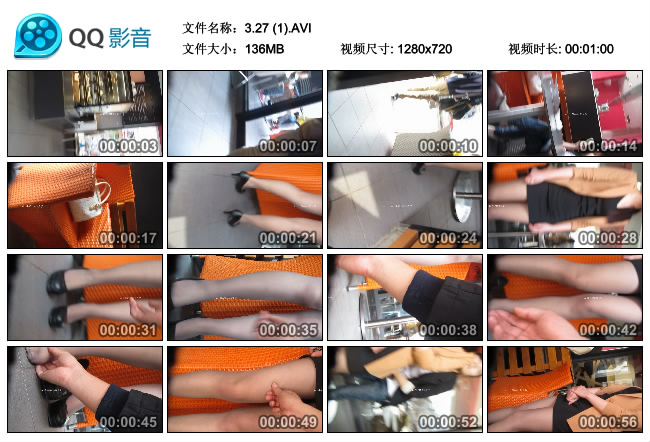 QQ影音

文件名称：3.27 (1).AVI
文件大小：136MB
视频尺寸: 1280x720
视频时长: 00:01:00

00:00:03
00:00:07
00:00:10
00:00:14
00:00:17
00:00:21
00:00:24
00:00:28
00:00:31
00:00:35
00:00:38
00:00:42
00:00:45
00:00:49
00:00:52
00:00:56